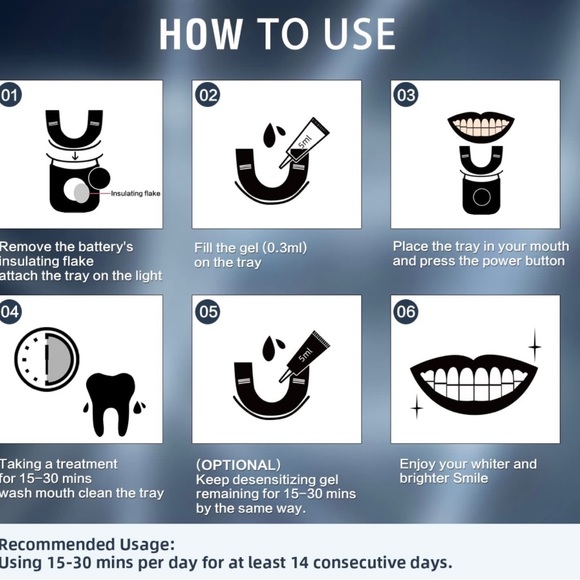 HOW TO USE

01

Insulating flake

Remove the battery's insulating flake attach the tray on the light

02

5ml

Fill the gel (0.3ml) on the tray

03

Place the tray in your mouth and press the power button

04

Taking a treatment for 15-30 mins wash mouth clean the tray

05

5ml

(OPTIONAL) Keep desensitizing gel remaining for 15-30 mins by the same way.

06

Enjoy your whiter and brighter Smile

Recommended Usage:
Using 15-30 mins per day for at least 14 consecutive days.